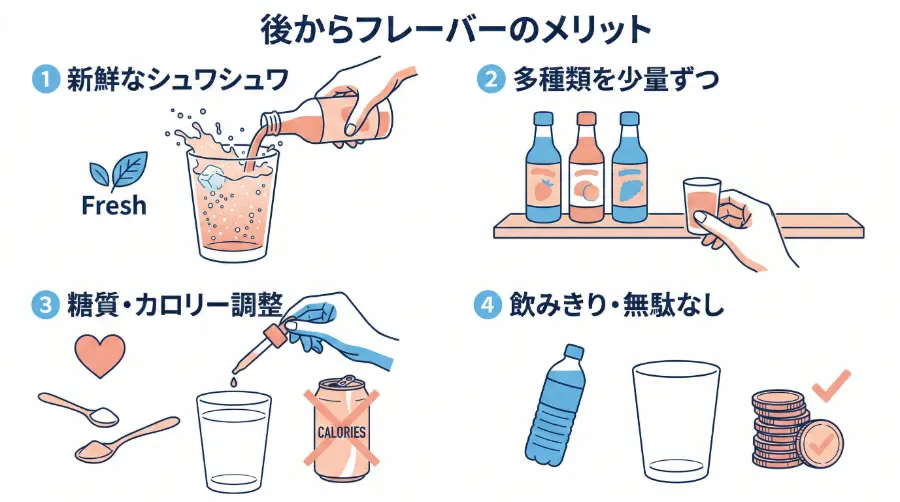 後からフレーバーのメリット

1 新鮮なシュワシュワ

Fresh

2 多種類を少量ずつ

3 糖質・カロリー調整

CALORIES

4 飲みきり・無駄なし