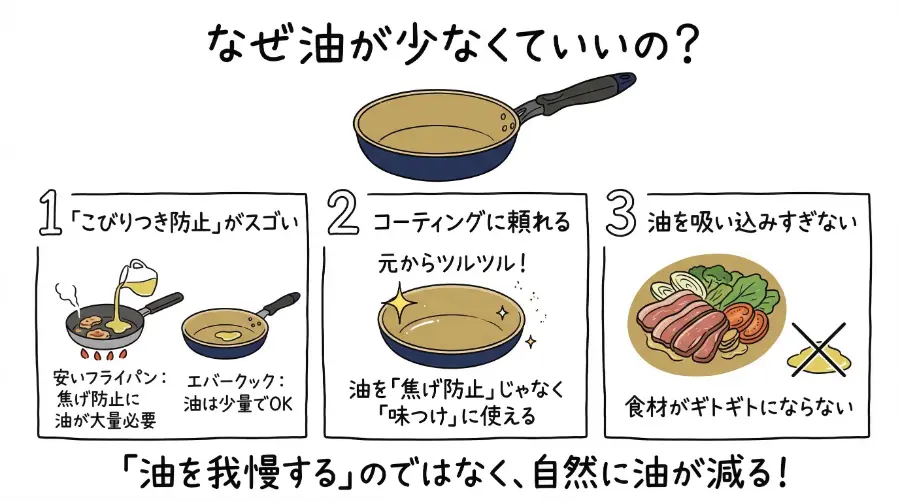 なぜ油が少なくていいの？

1 「こびりつき防止」がスゴい

安いフライパン：焦げ防止に油が大量必要

エバークック：油は少量でOK

2 コーティングに頼れる

元からツルツル！

油を「焦げ防止」じゃなく「味つけ」に使える

3 油を吸い込みすぎない

食材がギトギトにならない

「油を我慢する」のではなく、自然に油が減る！