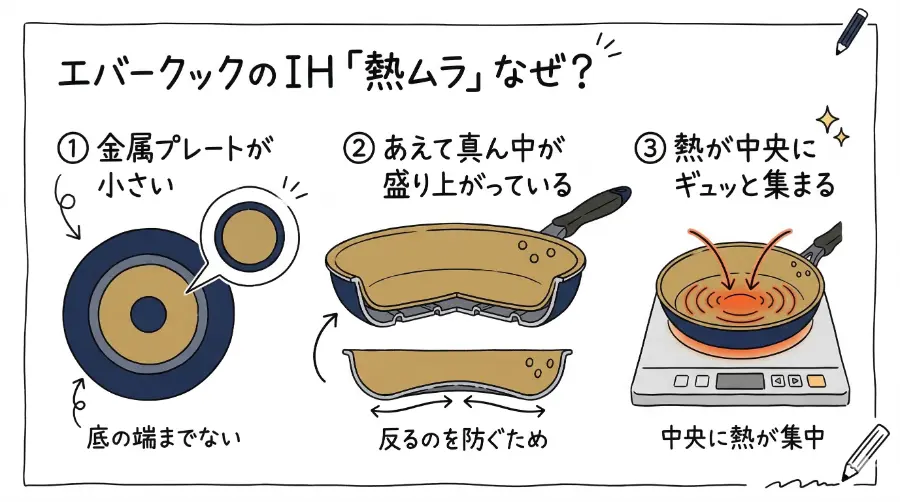 エバークックのIH「熱ムラ」なぜ？

① 金属プレートが小さい

底の端までない

② あえて真ん中が盛り上がっている

反るのを防ぐため

③ 熱が中央にギュッと集まる

中央に熱が集中