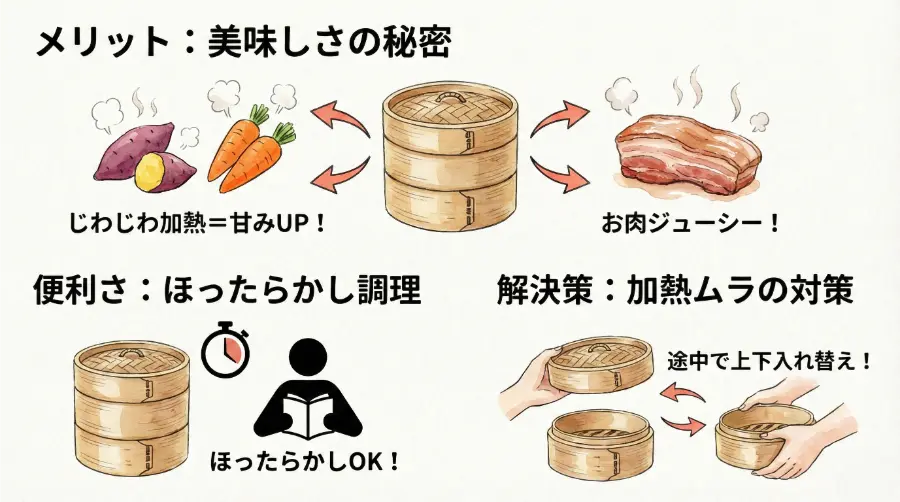 メリット：美味しさの秘密

じわじわ加熱＝甘みUP！

お肉ジューシー！

便利さ：ほったらかし調理

ほったらかしOK！

解決策：加熱ムラの対策

途中で上下入れ替え！