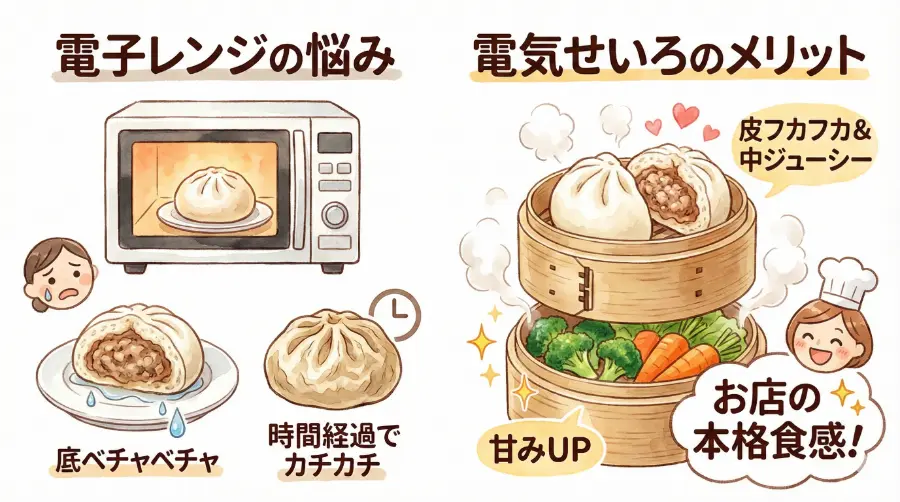 電子レンジの悩み

底ベチャベチャ

時間経過でカチカチ

電気せいろのメリット

皮フカフカ&中ジューシー

甘みUP

お店の本格食感!