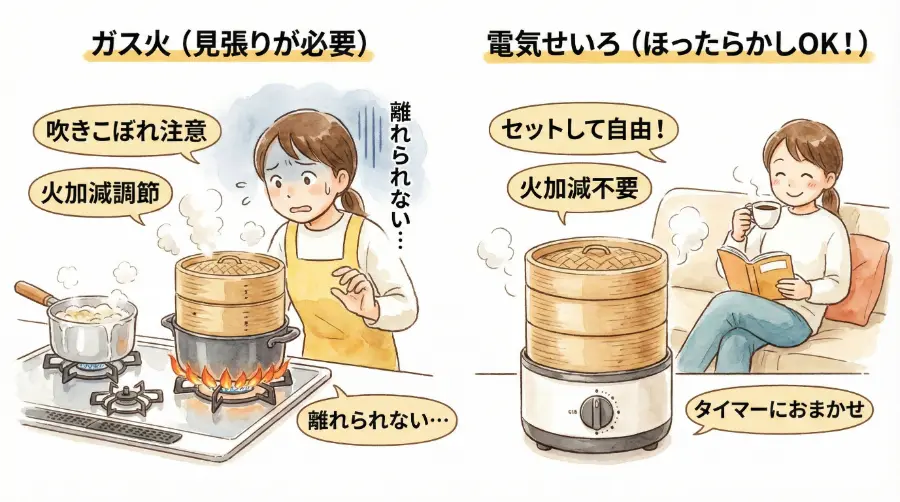 ガス火（見張りが必要）

吹きこぼれ注意

火加減調節

離れられない…

離れられない…

電気せいろ（ほったらかしOK！）

セットして自由！

火加減不要

タイマーにおまかせ