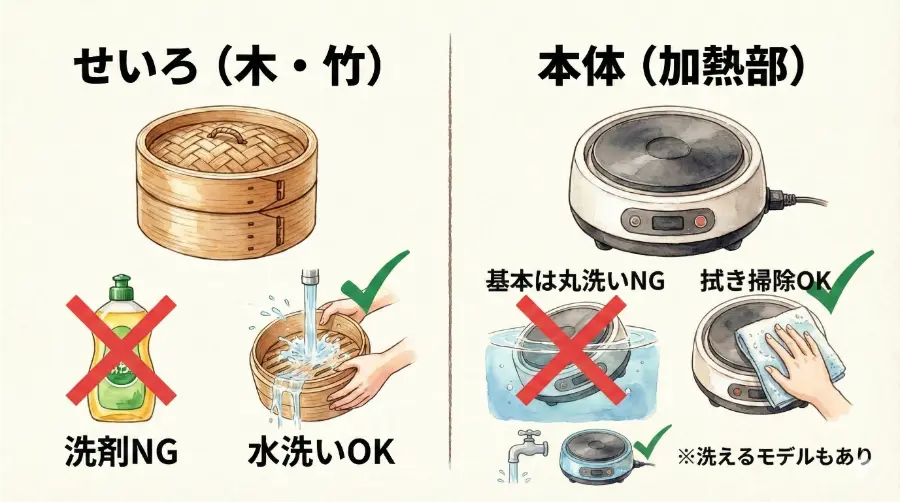 せいろ（木・竹）

洗剤NG

水洗いOK

本体（加熱部）

基本は丸洗いNG

拭き掃除OK

※洗えるモデルもあり