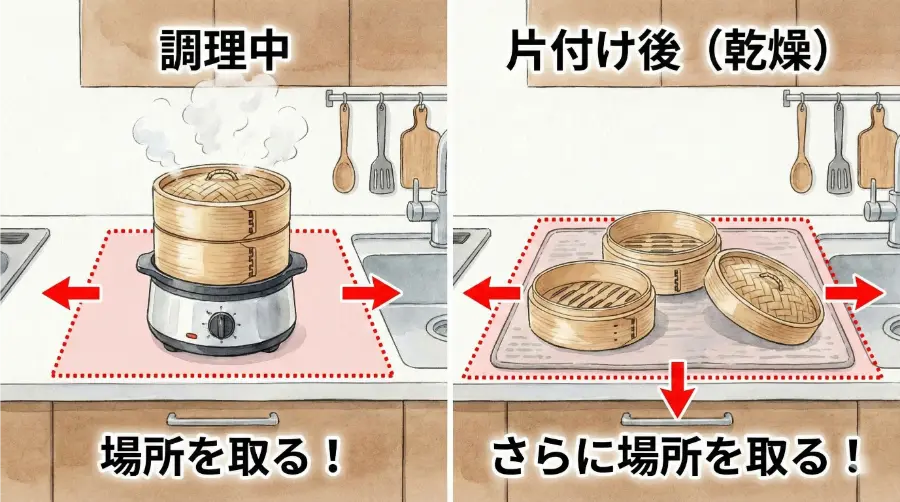 調理中

場所を取る！

片付け後（乾燥）

さらに場所を取る！